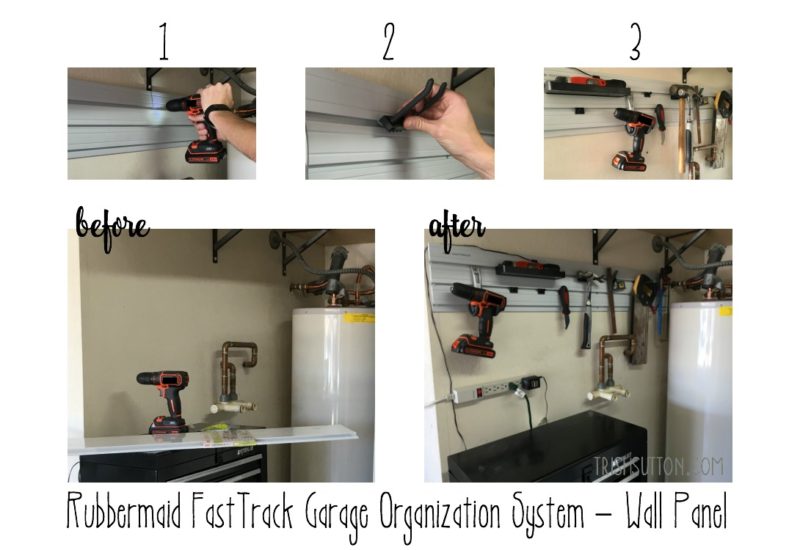 1

2

3

before

after

TRISHSUTTON.COM

Rubbermaid FastTrack Garage Organization System – Wall Panel